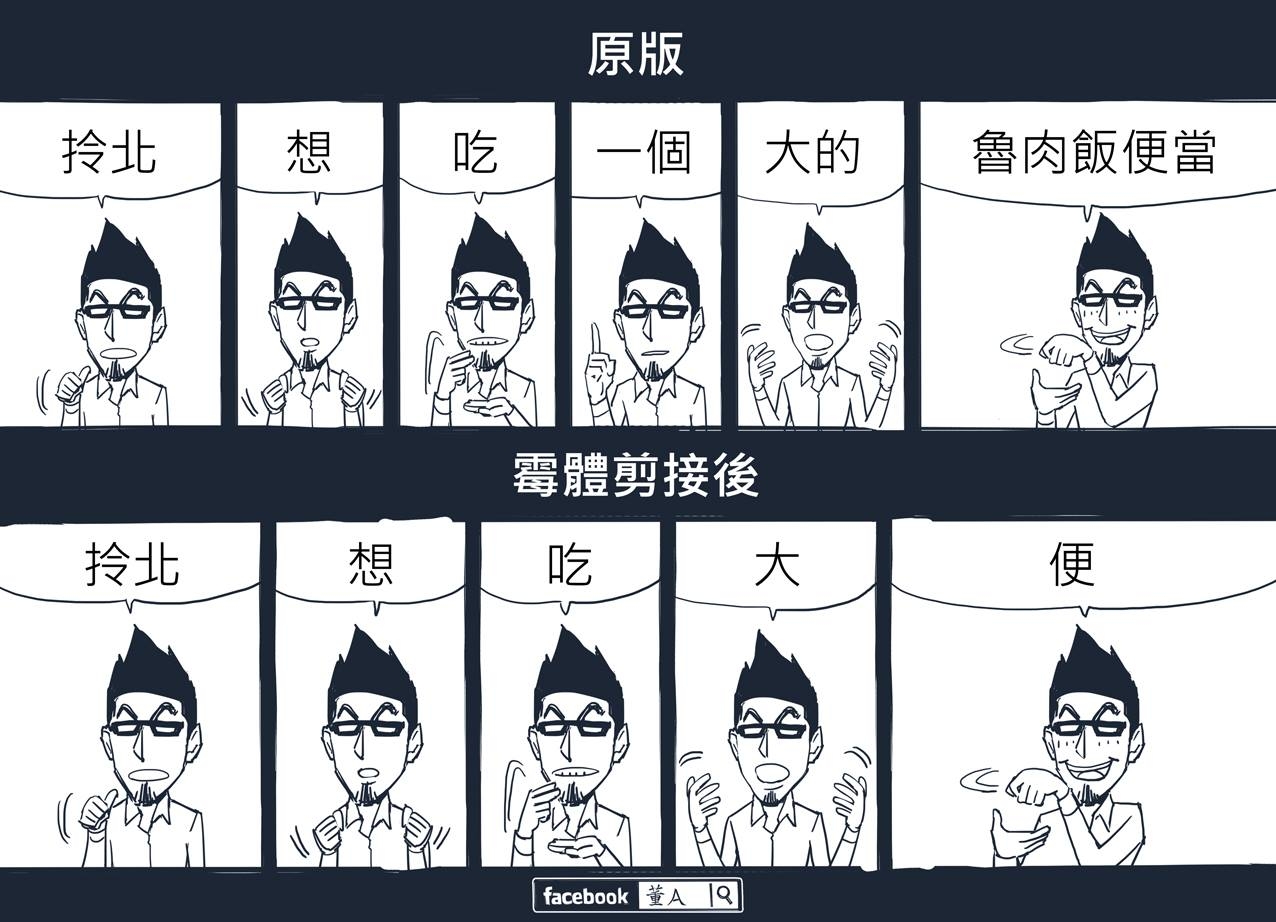 原版

拎北

想

吃

一個

大的

魯肉飯便當

霉體剪接後

拎北

想

吃

大

便

facebook 董A